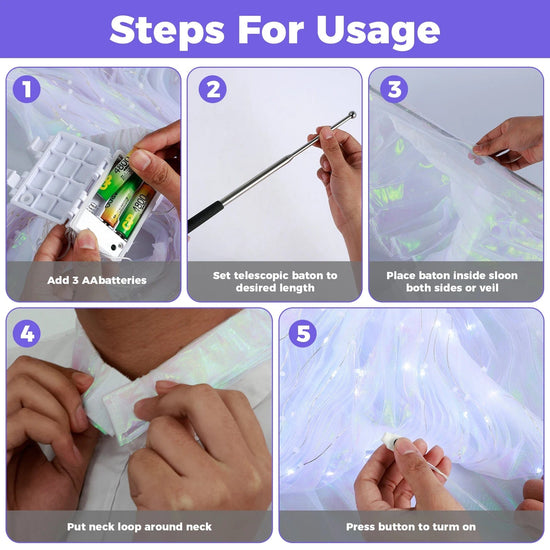 Steps For Usage

1

GP 4800 GP 4800

Add 3 AAbatteries

2

Set telescopic baton to desired length

3

Place baton inside sloon both sides or veil

4

Put neck loop around neck

5

Press button to turn on